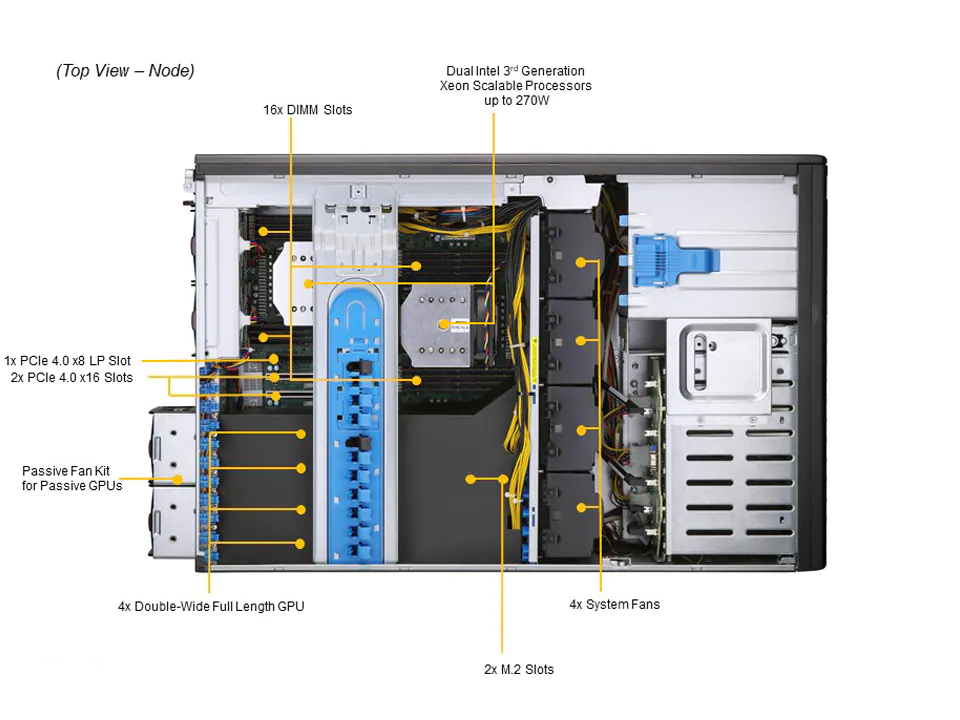 (Top View – Node)

Dual Intel 3rd Generation Xeon Scalable Processors up to 270W

16x DIMM Slots

1x PCIe 4.0 x8 LP Slot
2x PCIe 4.0 x16 Slots

Passive Fan Kit for Passive GPUs

4x Double-Wide Full Length GPU

4x System Fans

2x M.2 Slots